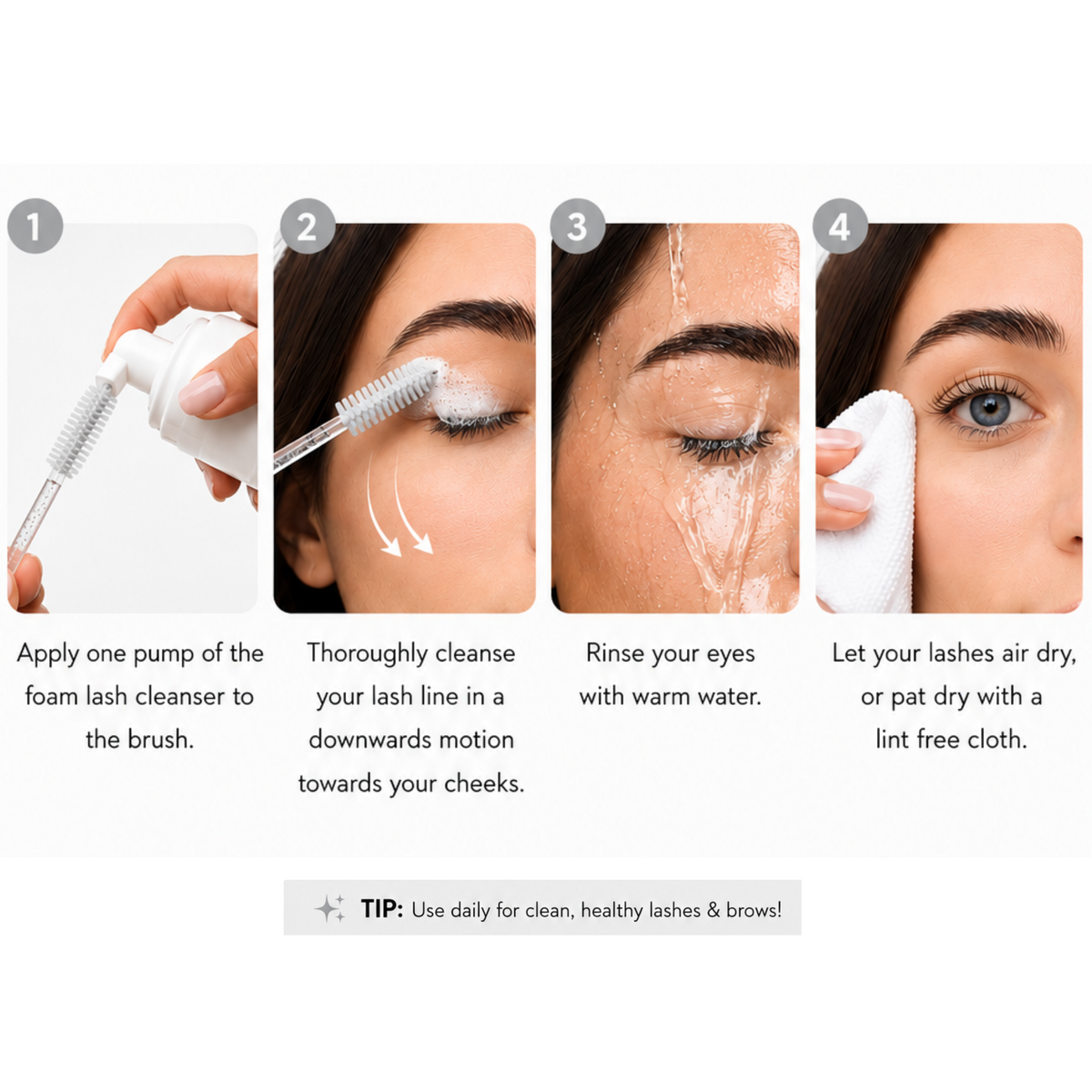 1

Apply one pump of the foam lash cleanser to the brush.

2

Thoroughly cleanse your lash line in a downwards motion towards your cheeks.

3

Rinse your eyes with warm water.

4

Let your lashes air dry, or pat dry with a lint free cloth.

TIP: Use daily for clean, healthy lashes & brows!